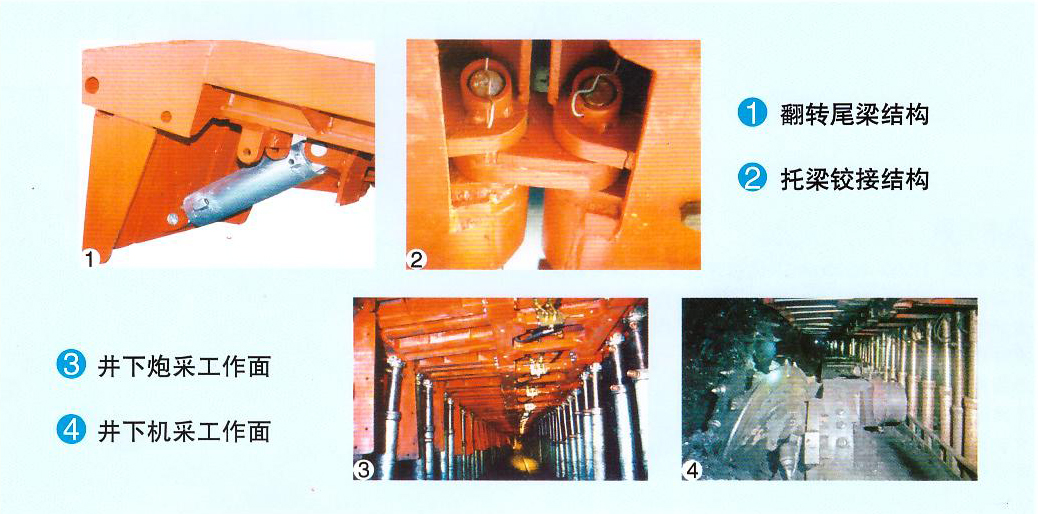 1

2

1 翻转尾梁结构

2 托梁铰接结构

3 井下炮采工作面

4 井下机采工作面

3

4